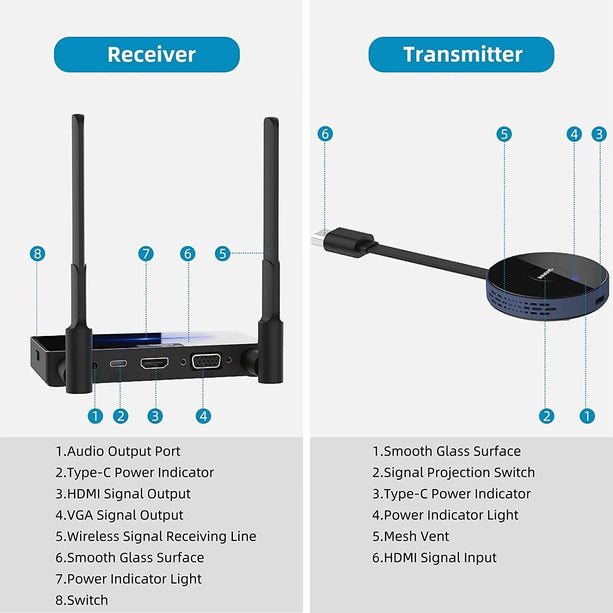 Receiver

8 7 6 5

1 2 3 4

1.Audio Output Port
2.Type-C Power Indicator
3.HDMI Signal Output
4.VGA Signal Output
5.Wireless Signal Receiving Line
6.Smooth Glass Surface
7.Power Indicator Light
8.Switch

Transmitter

6 5 4 3

2 1

1.Smooth Glass Surface
2.Signal Projection Switch
3.Type-C Power Indicator
4.Power Indicator Light
5.Mesh Vent
6.HDMI Signal Input